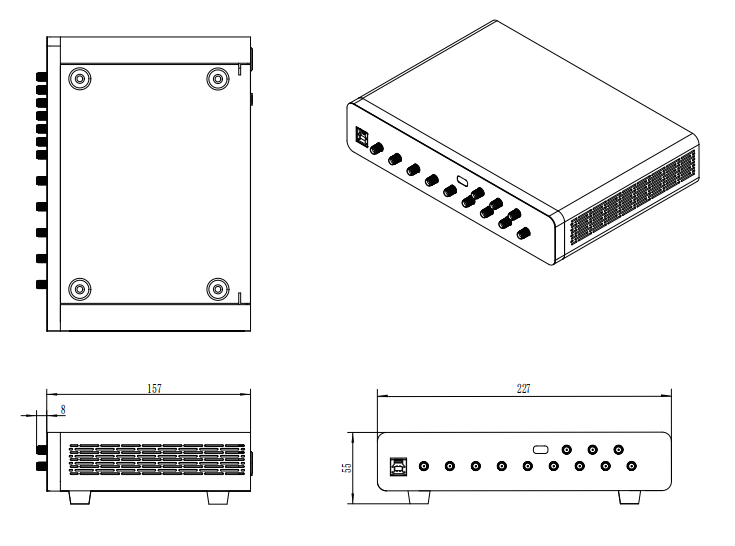 157

8

227

55