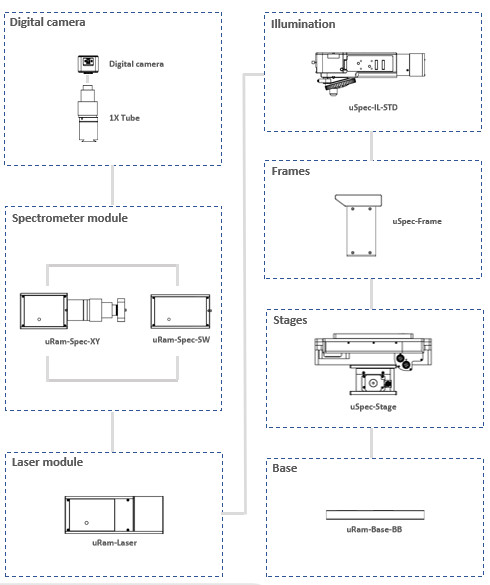 Digital camera

Digital camera

1X Tube

Spectrometer module

uRam-Spec-XY

uRam-Spec-SW

Laser module

uRam-Laser

Illumination

uSpec-IL-STD

Frames

uSpec-Frame

Stages

uSpec-Stage

Base

uRam-Base-BB